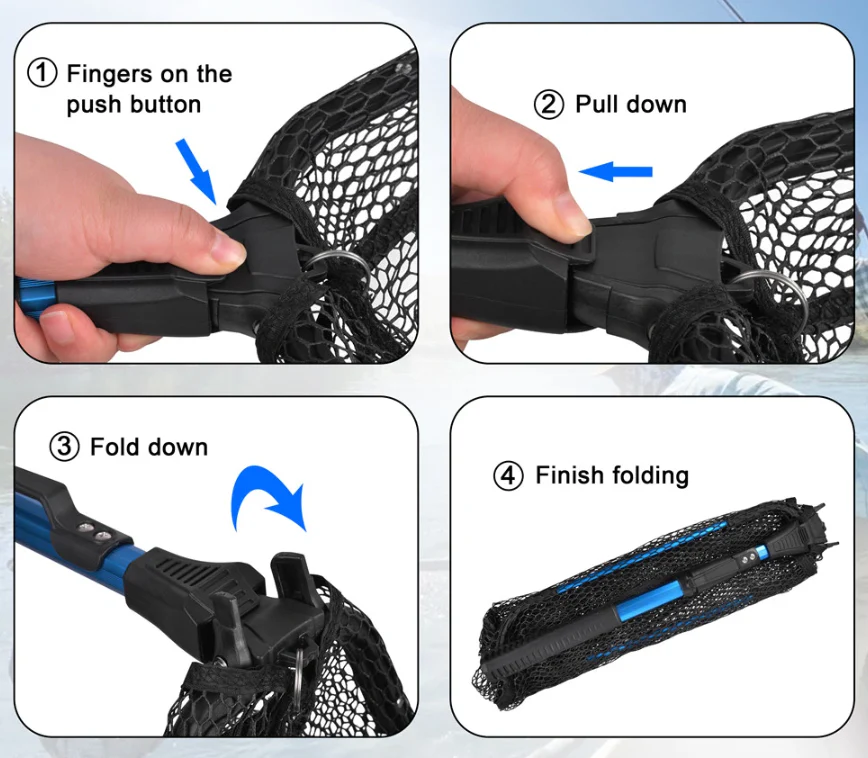 ① Fingers on the push button

② Pull down

③ Fold down

④ Finish folding